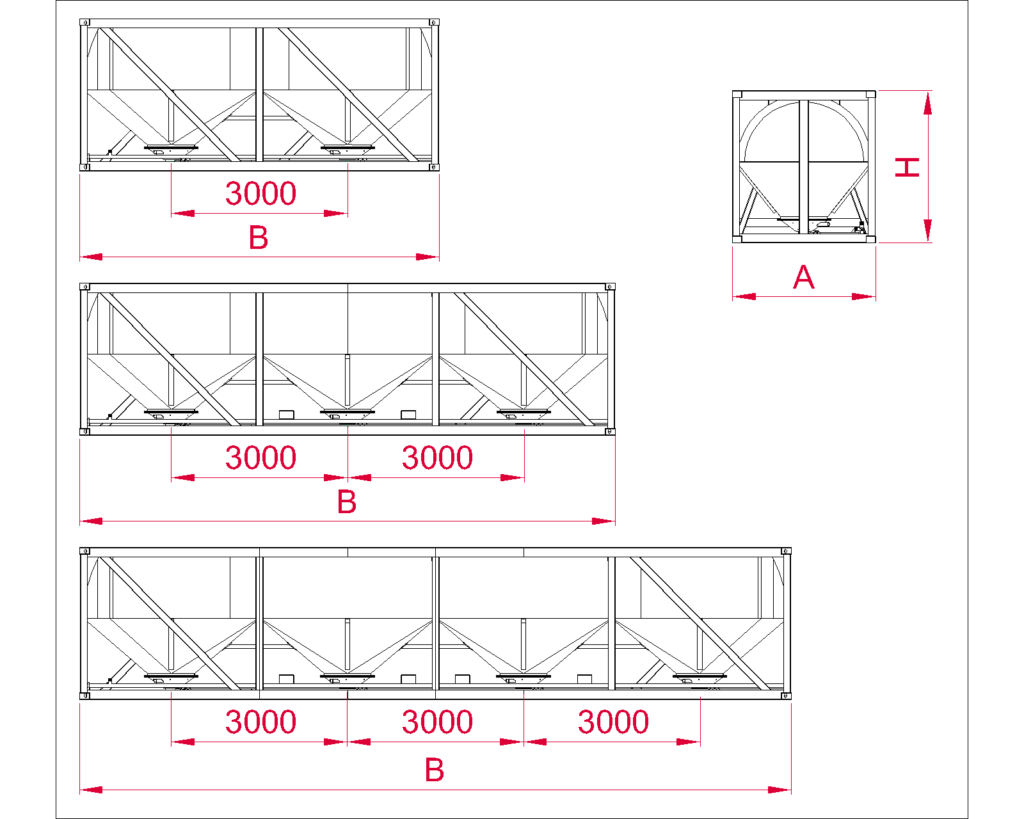 3000
B
H
A
3000
3000
B
3000
3000
3000
B